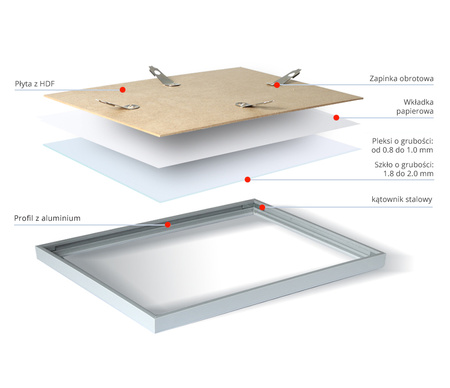 Płyta z HDF

Zapinka obrotowa

Wkładka papierowa

Pleksi o grubości: od 0.8 do 1.0 mm

Szkło o grubości: 1.8 do 2.0 mm

kątownik stalowy

Profil z aluminium