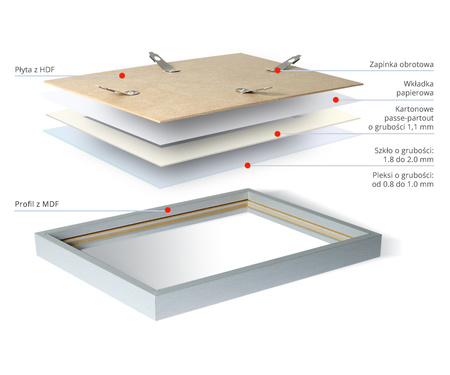 Płyta z HDF

Zapinka obrotowa

Wkładka papierowa

Kartonowe passe-partout o grubości 1,1 mm

Szkło o grubości: 1.8 do 2.0 mm

Pleksi o grubości: od 0.8 do 1.0 mm

Profil z MDF