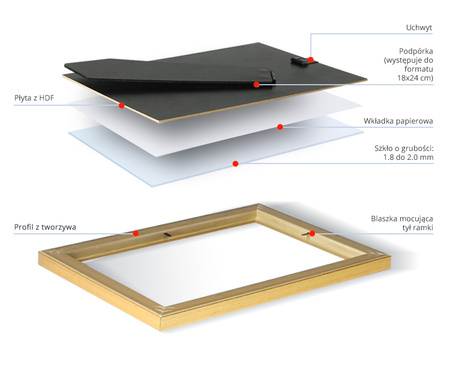 Uchwyt

Podpórka (występuje do formatu 18x24 cm)

Płyta z HDF

Wkładka papierowa

Szkło o grubości: 1.8 do 2.0 mm

Profil z tworzywa

Blaszka mocująca tył ramki