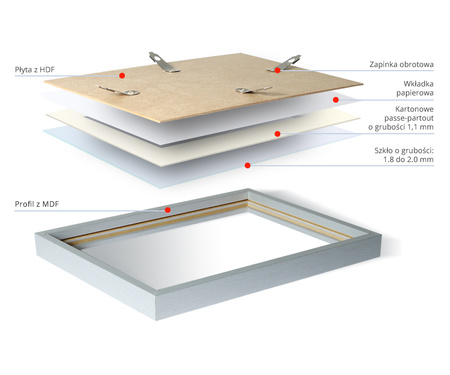 Płyta z HDF

Zapinka obrotowa

Wkładka papierowa

Kartonowe passe-partout o grubości 1,1 mm

Szkło o grubości: 1.8 do 2.0 mm

Profil z MDF