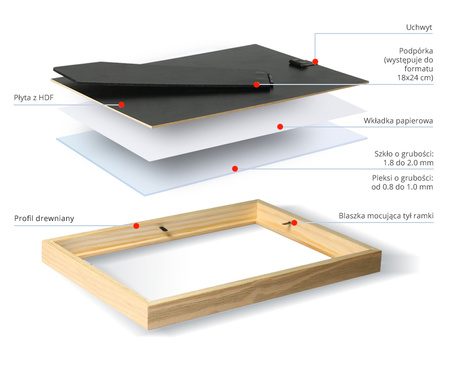 Uchwyt

Podpórka (występuje do formatu 18x24 cm)

Płyta z HDF

Wkładka papierowa

Szkło o grubości: 1.8 do 2.0 mm

Pleksi o grubości: od 0.8 do 1.0 mm

Profil drewniany

Blaszka mocująca tył ramki