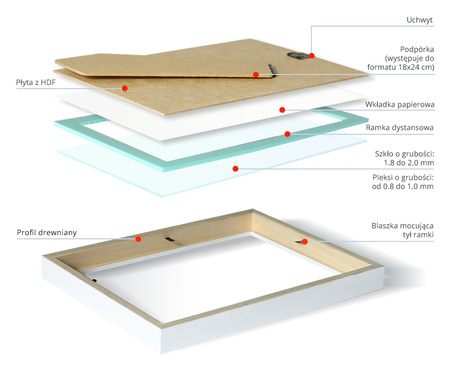 Uchwyt

Podpórka
(występuje do
formatu 18x24 cm)

Płyta z HDF

Wkładka papierowa

Ramka dystansowa

Szkło o grubości:
1.8 do 2.0 mm

Pleksi o grubości:
od 0.8 do 1.0 mm

Profil drewniany

Blaszka mocująca
tył ramki